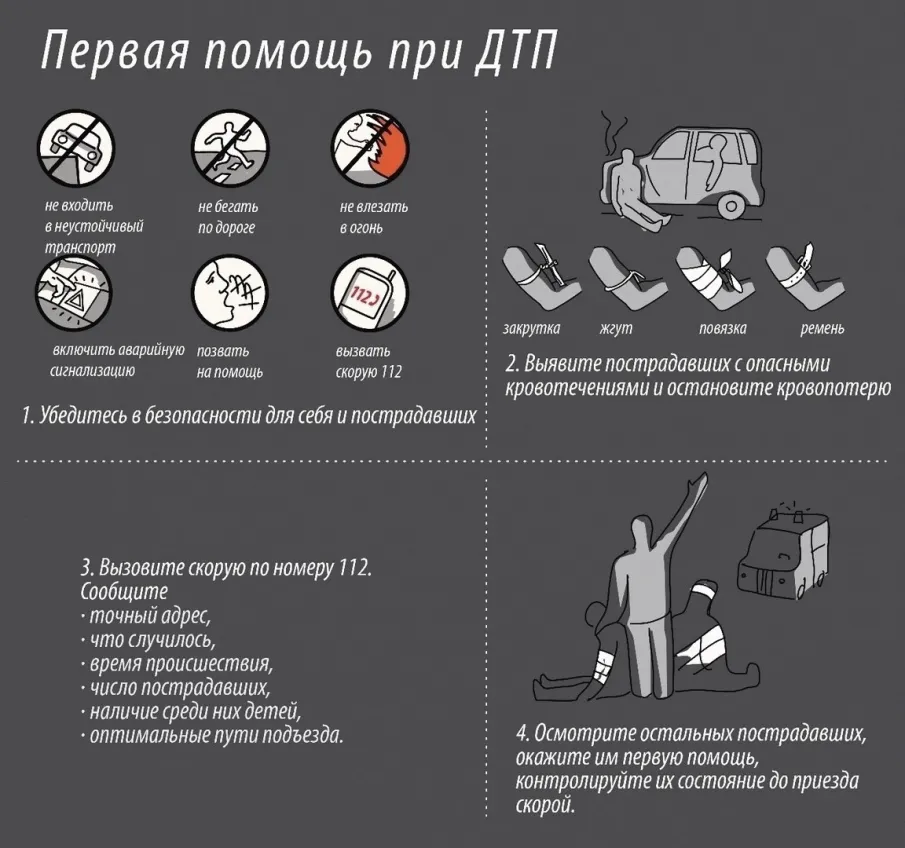 Первая помощь при ДТП

не входить в неустойчивый транспорт

не бегать по дороге

не влезать в огонь

включить аварийную сигнализацию

позвать на помощь

112

вызвать скорую 112

1. Убедитесь в безопасности для себя и пострадавших

закрутка

жгут

повязка

ремень

2. Выявите пострадавших с опасными кровотечениями и остановите кровопотерю

3. Вызовите скорую по номеру 112.
Сообщите
· точный адрес,
· что случилось,
· время происшествия,
· число пострадавших,
· наличие среди них детей,
· оптимальные пути подъезда.

4. Осмотрите остальных пострадавших, окажите им первую помощь, контролируйте их состояние до приезда скорой.